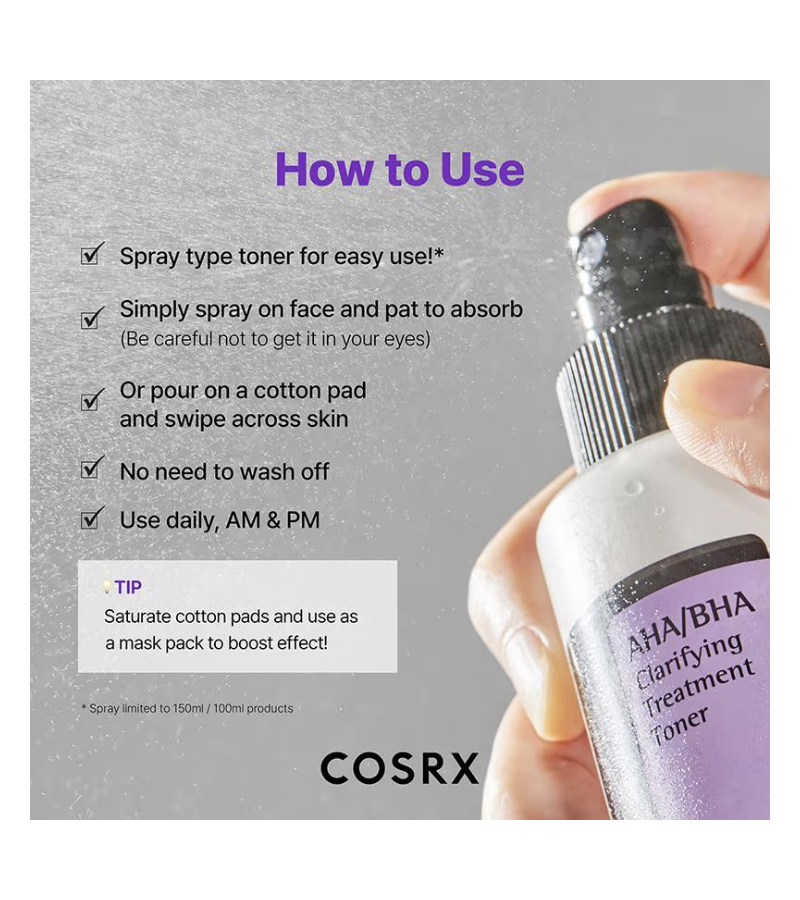 How to Use

Spray type toner for easy use!*

Simply spray on face and pat to absorb
(Be careful not to get it in your eyes)

Or pour on a cotton pad and swipe across skin

No need to wash off

Use daily, AM & PM

TIP
Saturate cotton pads and use as a mask pack to boost effect!

* Spray limited to 150ml / 100ml products

COSRX

AHA/BHA
Clarifying
Treatment
Toner