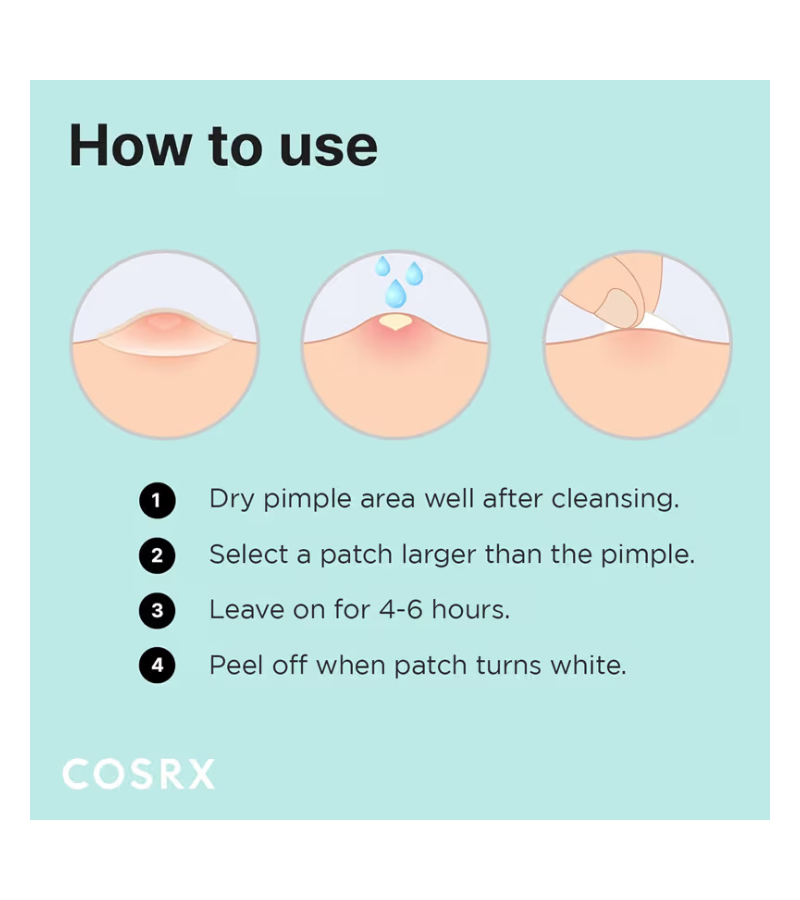 How to use

1 Dry pimple area well after cleansing.

2 Select a patch larger than the pimple.

3 Leave on for 4-6 hours.

4 Peel off when patch turns white.

COSRX