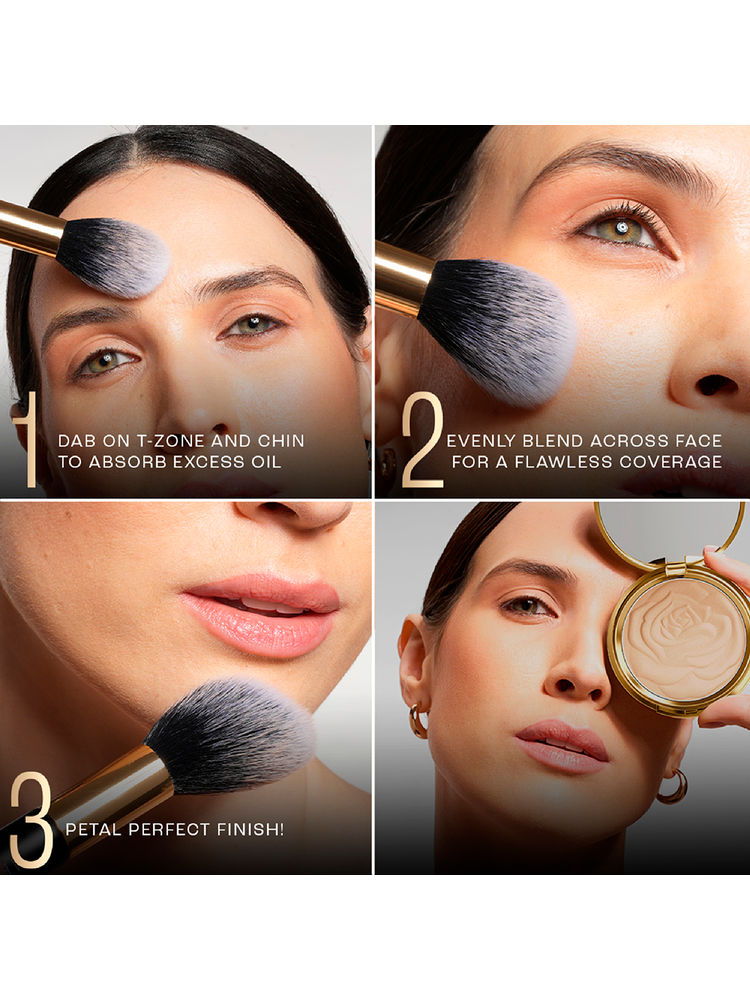 1 DAB ON T-ZONE AND CHIN TO ABSORB EXCESS OIL

2 EVENLY BLEND ACROSS FACE FOR A FLAWLESS COVERAGE

3 PETAL PERFECT FINISH!