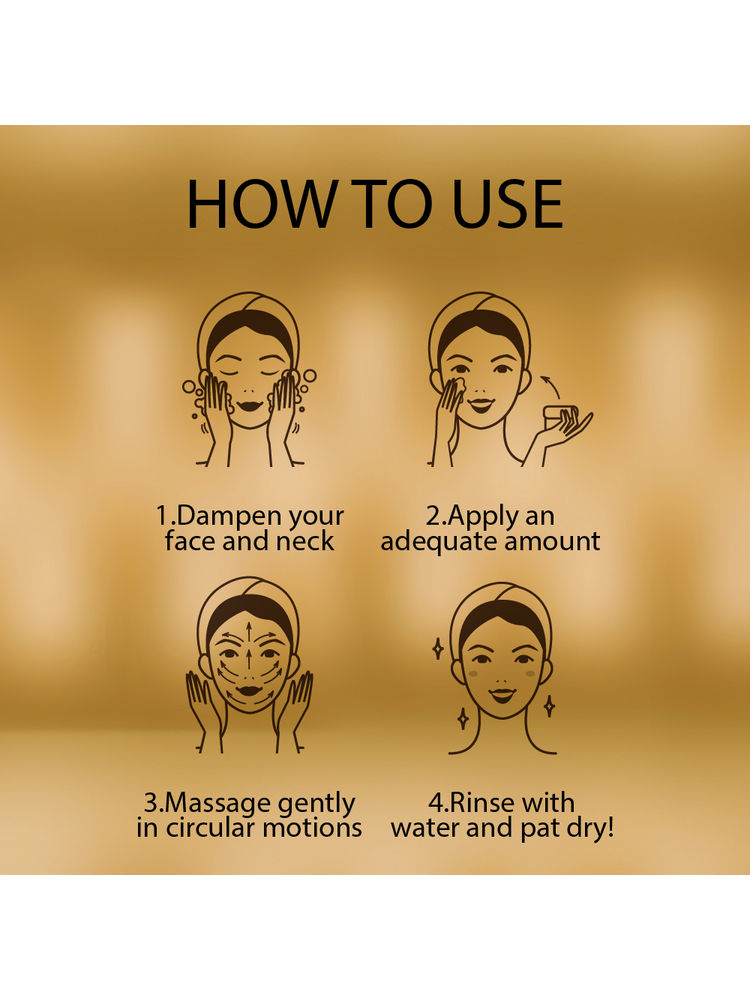 HOW TO USE

1.Dampen your face and neck

2.Apply an adequate amount

3.Massage gently in circular motions

4.Rinse with water and pat dry!