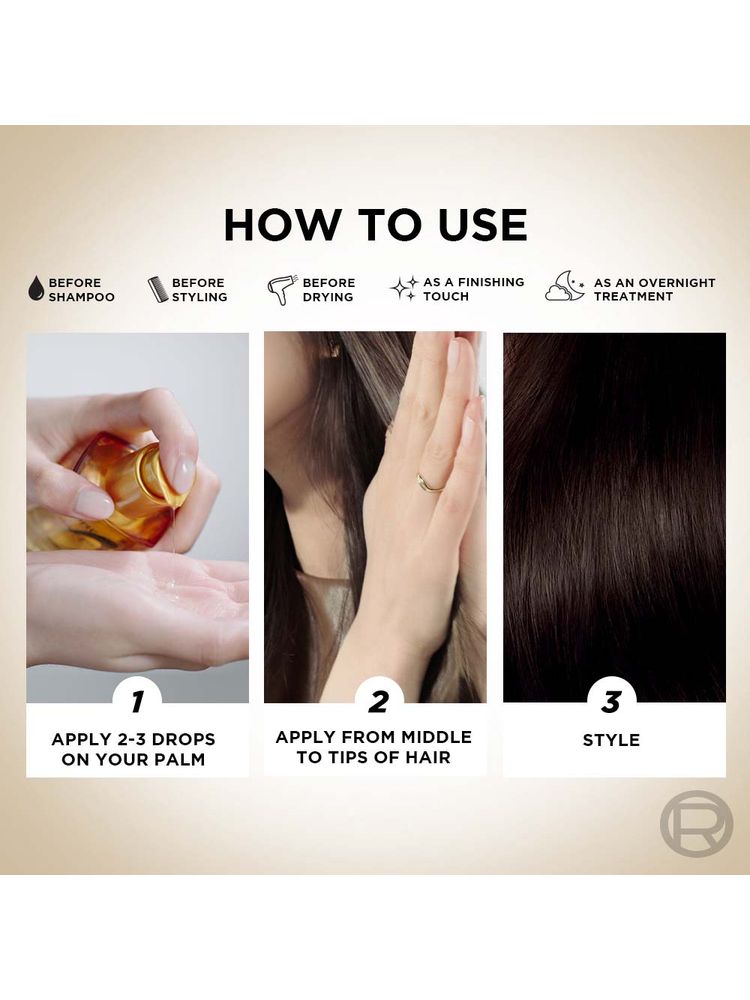 HOW TO USE

BEFORE SHAMPOO

BEFORE STYLING

BEFORE DRYING

AS A FINISHING TOUCH

AS AN OVERNIGHT TREATMENT

1

APPLY 2-3 DROPS ON YOUR PALM

2

APPLY FROM MIDDLE TO TIPS OF HAIR

3

STYLE

R