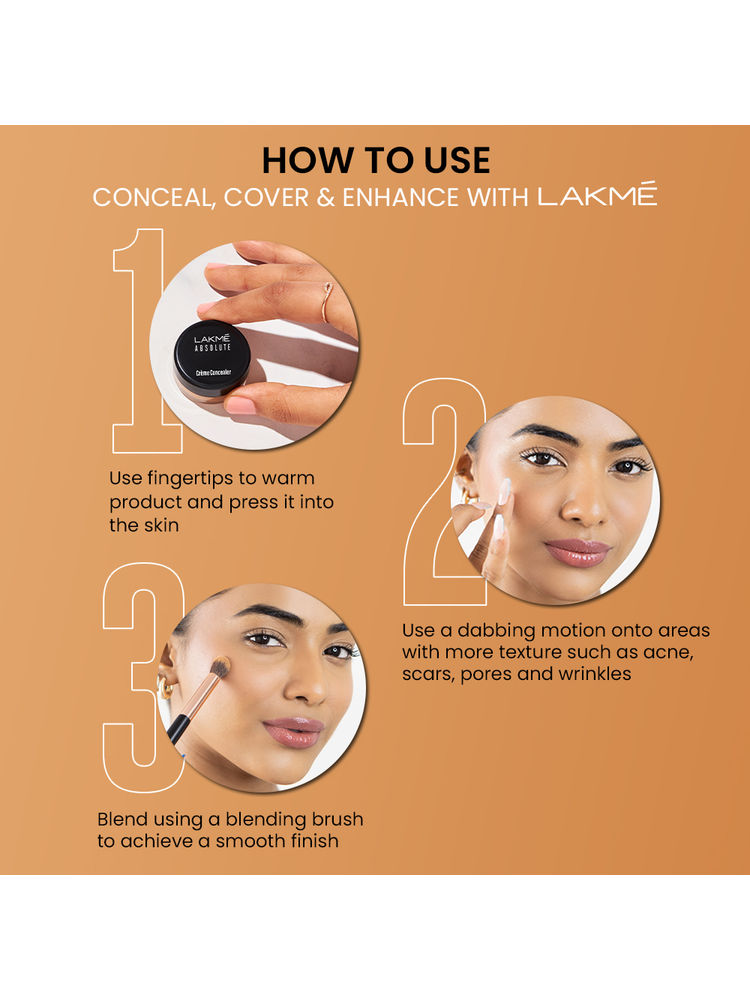 HOW TO USE
CONCEAL, COVER & ENHANCE WITH LAKMÉ

1

LAKMÉ
ABSOLUTE
Crème Concealer

Use fingertips to warm product and press it into the skin

2

Use a dabbing motion onto areas with more texture such as acne, scars, pores and wrinkles

3

Blend using a blending brush to achieve a smooth finish